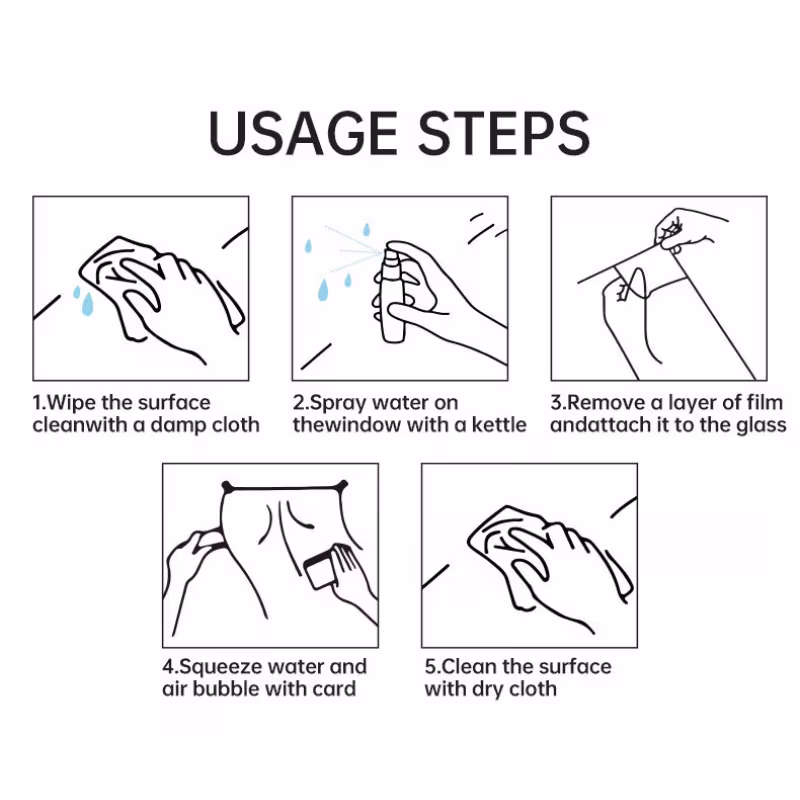 USAGE STEPS

1.Wipe the surface cleanwith a damp cloth

2.Spray water on thewindow with a kettle

3.Remove a layer of film andattach it to the glass

4.Squeeze water and air bubble with card

5.Clean the surface with dry cloth