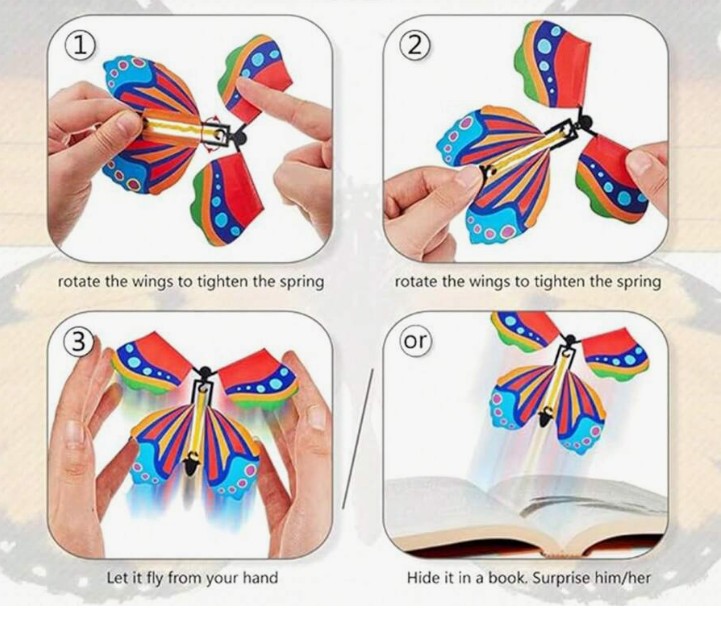 ①

rotate the wings to tighten the spring

②

rotate the wings to tighten the spring

③

Let it fly from your hand

or

Hide it in a book. Surprise him/her