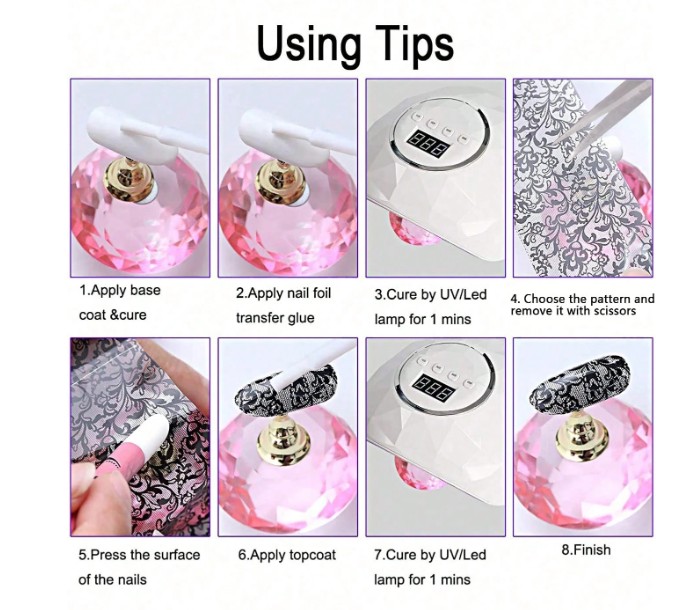 Using Tips

1.Apply base coat &cure

2.Apply nail foil transfer glue

3.Cure by UV/Led lamp for 1 mins

4. Choose the pattern and remove it with scissors

5.Press the surface of the nails

6.Apply topcoat

7.Cure by UV/Led lamp for 1 mins

8.Finish